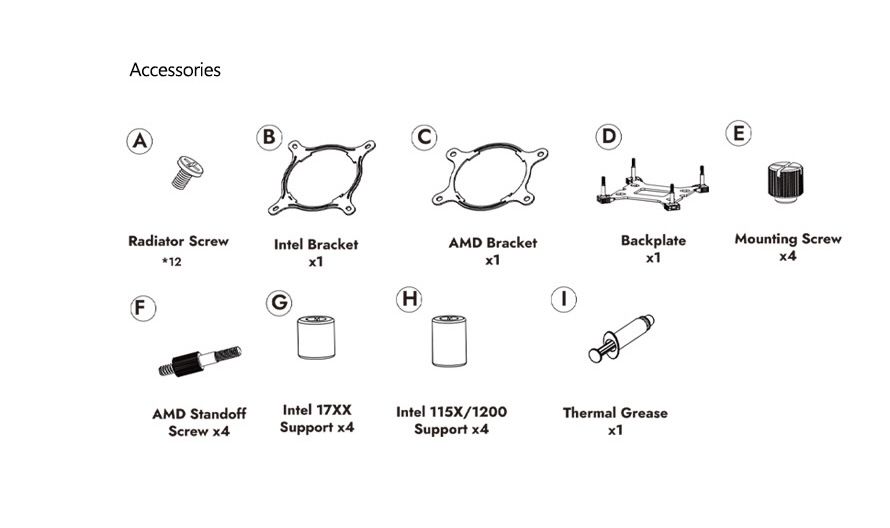 Accessories

A
Radiator Screw
*12

B
Intel Bracket
x1

C
AMD Bracket
x1

D
Backplate
x1

E
Mounting Screw
x4

F
AMD Standoff Screw x4

G
Intel 17XX Support x4

H
Intel 115X/1200 Support x4

I
Thermal Grease
x1