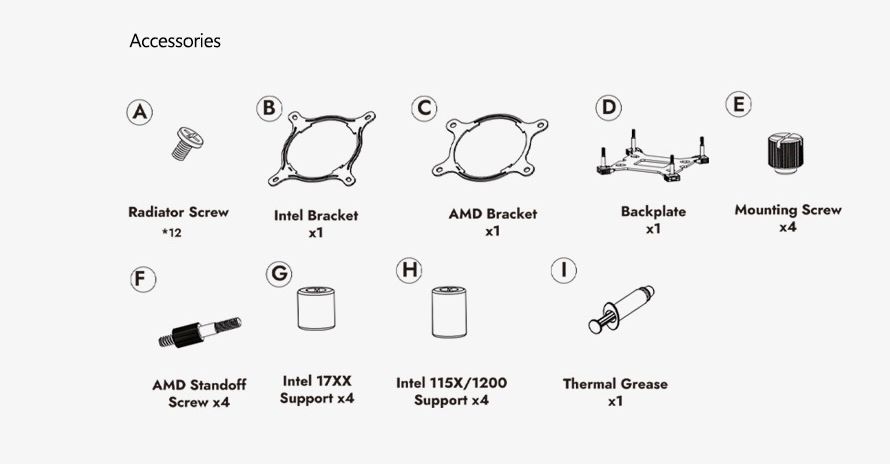 Accessories

A
Radiator Screw
*12

B
Intel Bracket
x1

C
AMD Bracket
x1

D
Backplate
x1

E
Mounting Screw
x4

F
AMD Standoff Screw x4

G
Intel 17XX Support x4

H
Intel 115X/1200 Support x4

I
Thermal Grease
x1