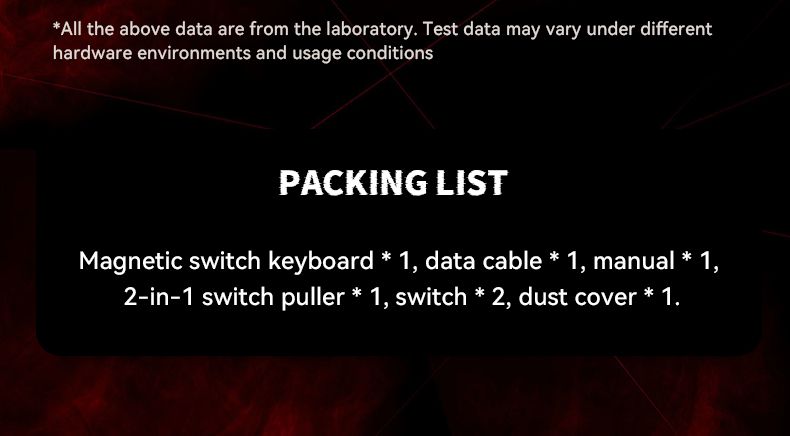 *All the above data are from the laboratory. Test data may vary under different hardware environments and usage conditions

PACKING LIST

Magnetic switch keyboard * 1, data cable * 1, manual * 1, 2-in-1 switch puller * 1, switch * 2, dust cover * 1.