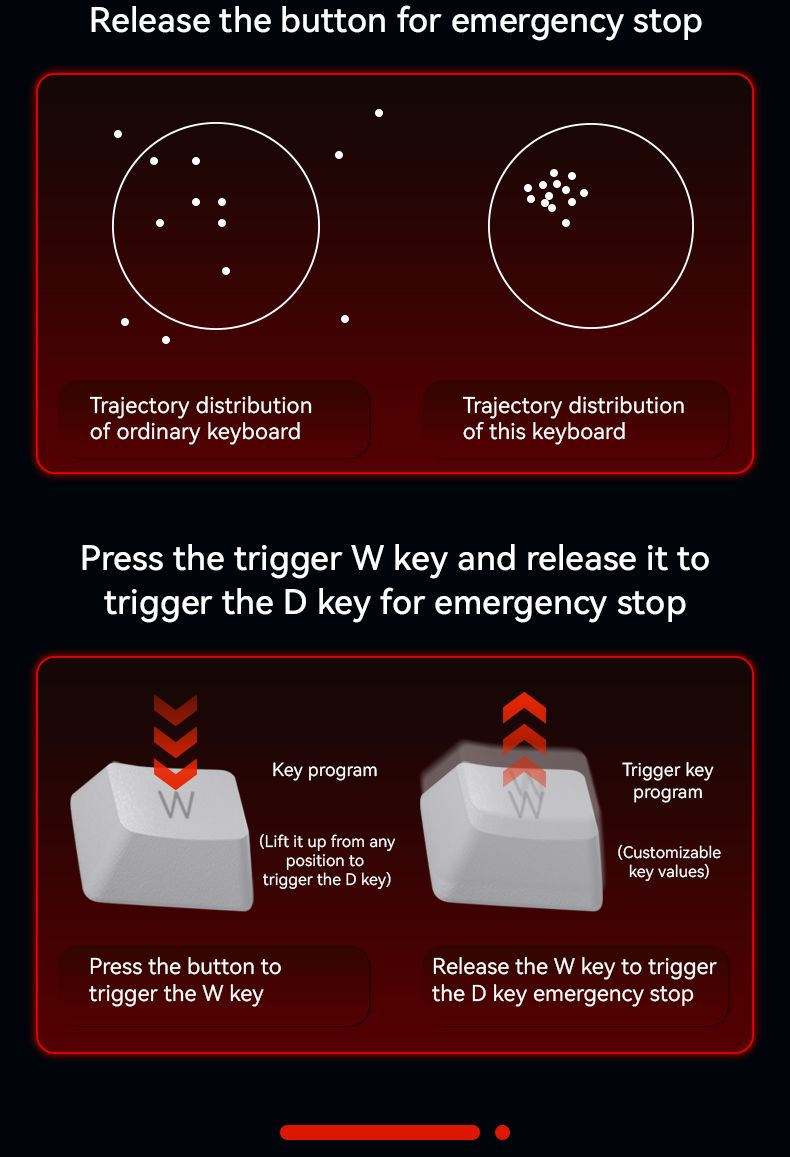 Release the button for emergency stop

Trajectory distribution of ordinary keyboard

Trajectory distribution of this keyboard

Press the trigger W key and release it to trigger the D key for emergency stop

W

Key program

(Lift it up from any position to trigger the D key)

W

Trigger key program

(Customizable key values)

Press the button to trigger the W key

Release the W key to trigger the D key emergency stop