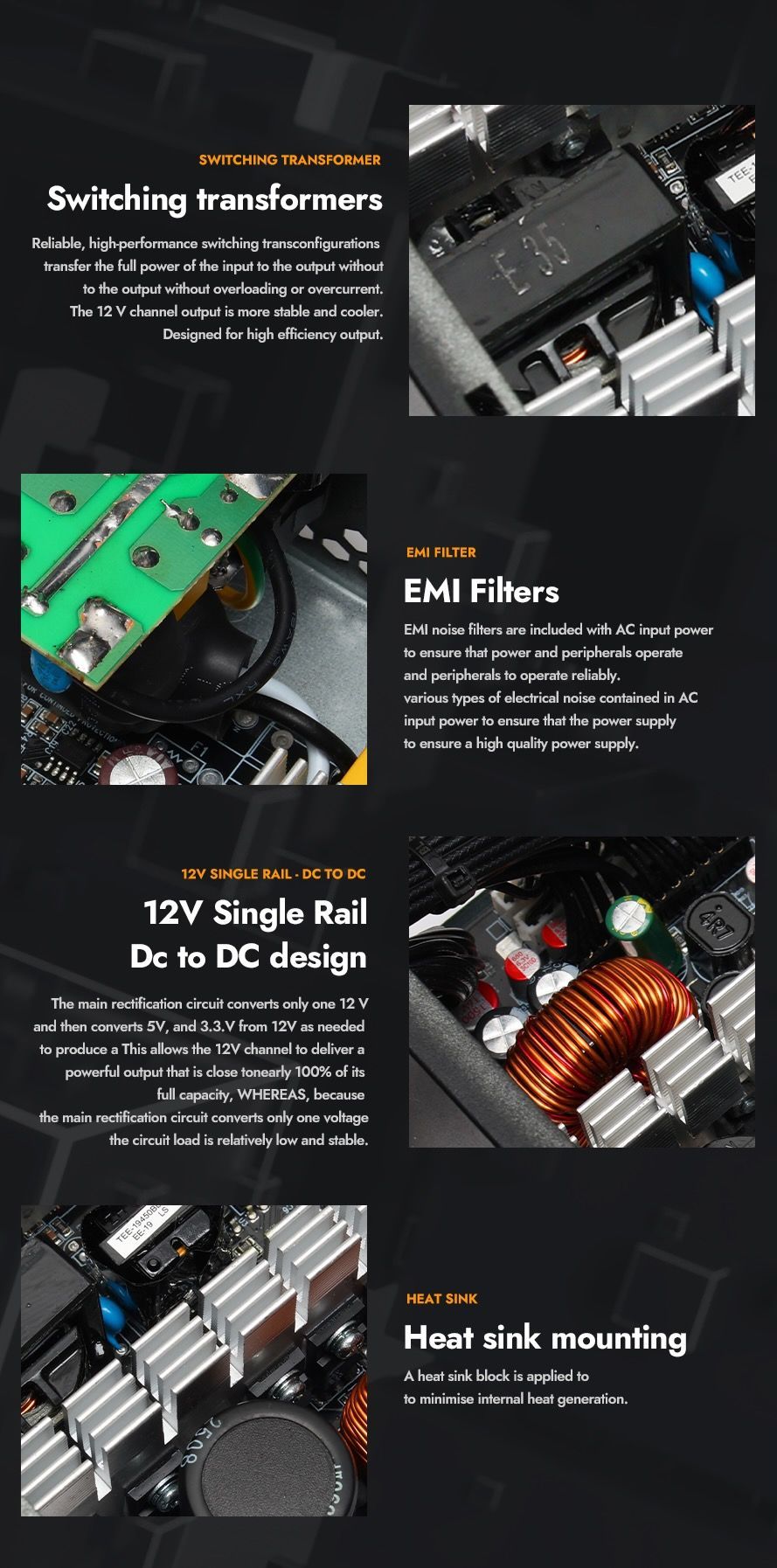 SWITCHING TRANSFORMER

Switching transformers

Reliable, high-performance switching transconfigurations transfer the full power of the input to the output without to the output without overloading or overcurrent. The 12 V channel output is more stable and cooler. Designed for high efficiency output.

E35

TEE-

EMI FILTER

EMI Filters

EMI noise filters are included with AC input power to ensure that power and peripherals operate and peripherals to operate reliably. various types of electrical noise contained in AC input power to ensure that the power supply to ensure a high quality power supply.

12V SINGLE RAIL - DC TO DC

12V Single Rail Dc to DC design

The main rectification circuit converts only one 12 V and then converts 5V, and 3.3.V from 12V as needed to produce a This allows the 12V channel to deliver a powerful output that is close tonearly 100% of its full capacity, WHEREAS, because the main rectification circuit converts only one voltage the circuit load is relatively low and stable.

4R7

TEE-19450B EE-19 LS

HEAT SINK

Heat sink mounting

A heat sink block is applied to to minimise internal heat generation.